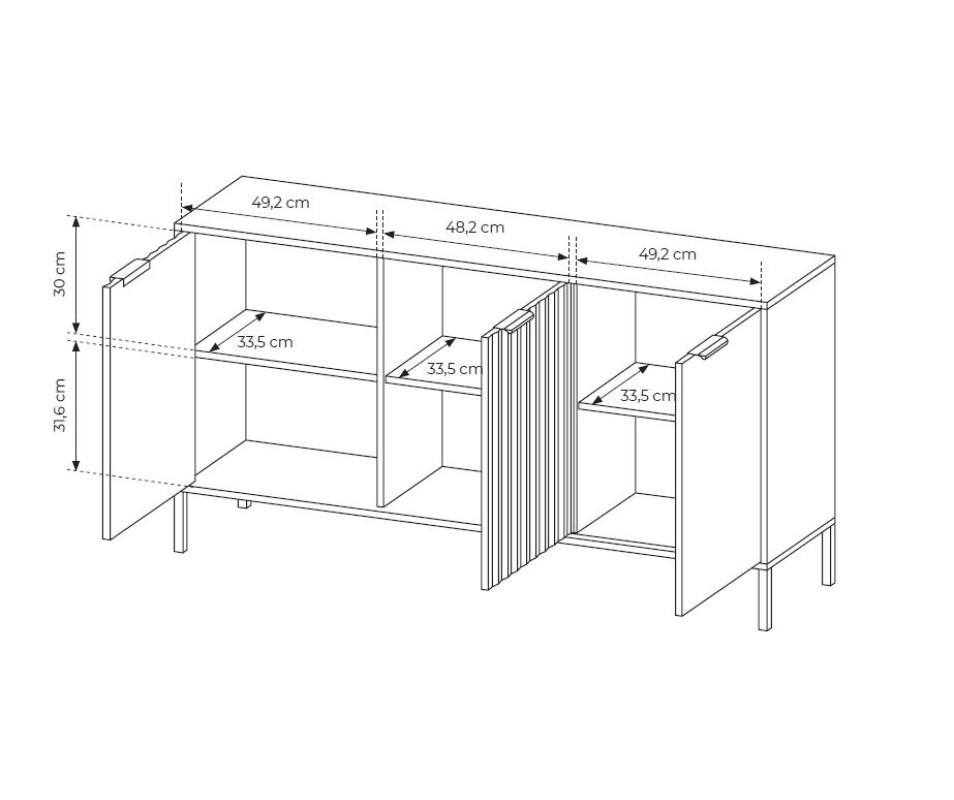 49,2 cm
48,2 cm
49,2 cm
30 cm
31,6 cm
33,5 cm
33,5 cm
33,5 cm